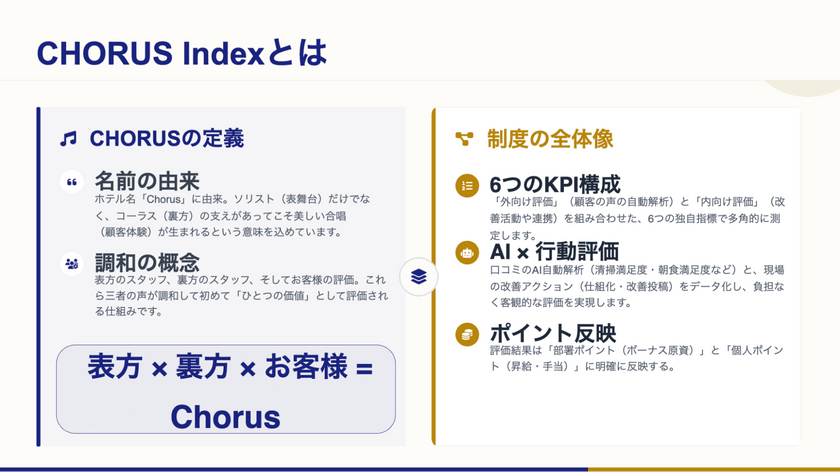 CHORUS Indexとは

CHORUSの定義

名前の由来

ホテル名「Chorus」に由来。ソリスト（表舞台）だけでなく、コーラス（裏方）の支えがあってこそ美しい合唱（顧客体験）が生まれるという意味を込めています。

調和の概念

表方のスタッフ、裏方のスタッフ、そしてお客様の評価。これら三者の声が調和して初めて「ひとつの価値」として評価される仕組みです。

表方 × 裏方 × お客様 = Chorus

制度の全体像

6つのKPI構成

「外向け評価」（顧客の声の自動解析）と「内向け評価」（改善活動や連携）を組み合わせた、6つの独自指標で多角的に測定します。

AI × 行動評価

口コミのAI自動解析（清掃満足度・朝食満足度など）と、現場の改善アクション（仕組化・改善投稿）をデータ化し、負担なく客観的な評価を実現します。

ポイント反映

評価結果は「部署ポイント（ボーナス原資）」と「個人ポイント（昇給・手当）」に明確に反映する。