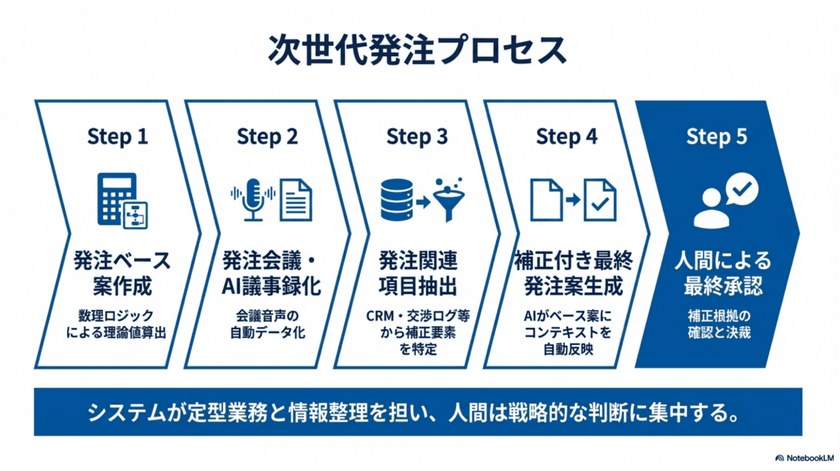 次世代発注プロセス

Step 1

発注ベース案作成

数理ロジックによる理論値算出

Step 2

発注会議・AI議事録化

会議音声の自動データ化

Step 3

発注関連項目抽出

CRM・交渉ログ等から補正要素を特定

Step 4

補正付き最終発注案生成

AIがベース案にコンテキストを自動反映

Step 5

人間による最終承認

補正根拠の確認と決裁

システムが定型業務と情報整理を担い、人間は戦略的な判断に集中する。

NotebookLM