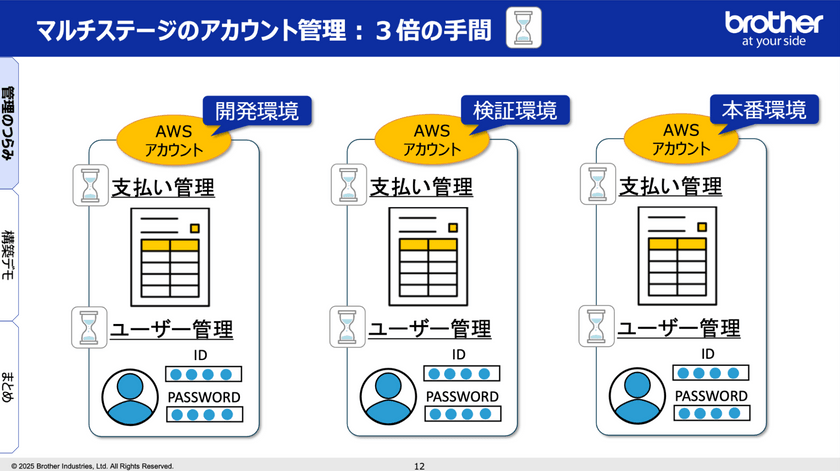 マルチステージのアカウント管理：３倍の手間

brother
at your side

管理のつらみ

構築デモ

まとめ

開発環境
AWS
アカウント
支払い管理
ユーザー管理
ID
PASSWORD

検証環境
AWS
アカウント
支払い管理
ユーザー管理
ID
PASSWORD

本番環境
AWS
アカウント
支払い管理
ユーザー管理
ID
PASSWORD

© 2025 Brother Industries, Ltd. All Rights Reserved.

12